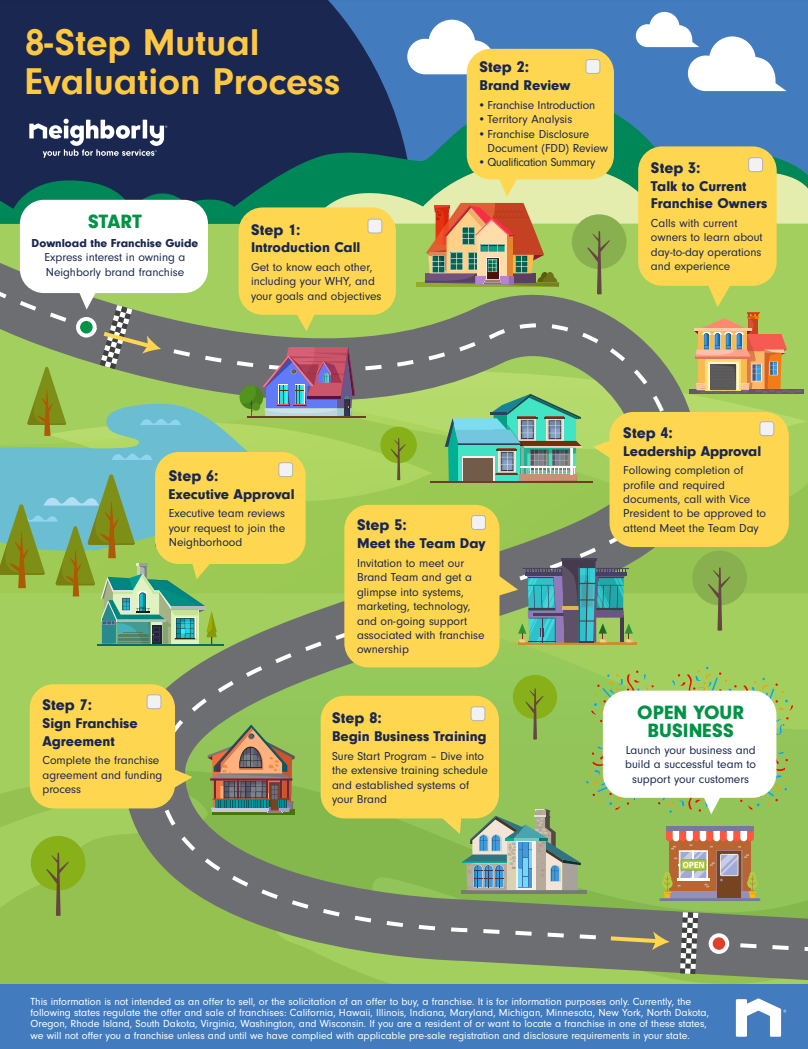 8-Step Mutual Evaluation Process

neighborly
your hub for home services

START
Download the Franchise Guide
Express interest in owning a Neighborly brand franchise

Step 1:
Introduction Call
Get to know each other, including your WHY, and your goals and objectives

Step 2:
Brand Review
• Franchise Introduction
• Territory Analysis
• Franchise Disclosure Document (FDD) Review
• Qualification Summary

Step 3:
Talk to Current Franchise Owners
Calls with current owners to learn about day-to-day operations and experience

Step 4:
Leadership Approval
Following completion of profile and required documents, call with Vice President to be approved to attend Meet the Team Day

Step 5:
Meet the Team Day
Invitation to meet our Brand Team and get a glimpse into systems, marketing, technology, and on-going support associated with franchise ownership

Step 6:
Executive Approval
Executive team reviews your request to join the Neighborhood

Step 7:
Sign Franchise Agreement
Complete the franchise agreement and funding process

Step 8:
Begin Business Training
Sure Start Program – Dive into the extensive training schedule and established systems of your Brand

OPEN YOUR BUSINESS
Launch your business and build a successful team to support your customers

OPEN

This information is not intended as an offer to sell, or the solicitation of an offer to buy, a franchise. It is for information purposes only. Currently, the following states regulate the offer and sale of franchises: California, Hawaii, Illinois, Indiana, Maryland, Michigan, Minnesota, New York, North Dakota, Oregon, Rhode Island, South Dakota, Virginia, Washington, and Wisconsin. If you are a resident of or want to locate a franchise in one of these states, we will not offer you a franchise unless and until we have complied with applicable pre-sale registration and disclosure requirements in your state.